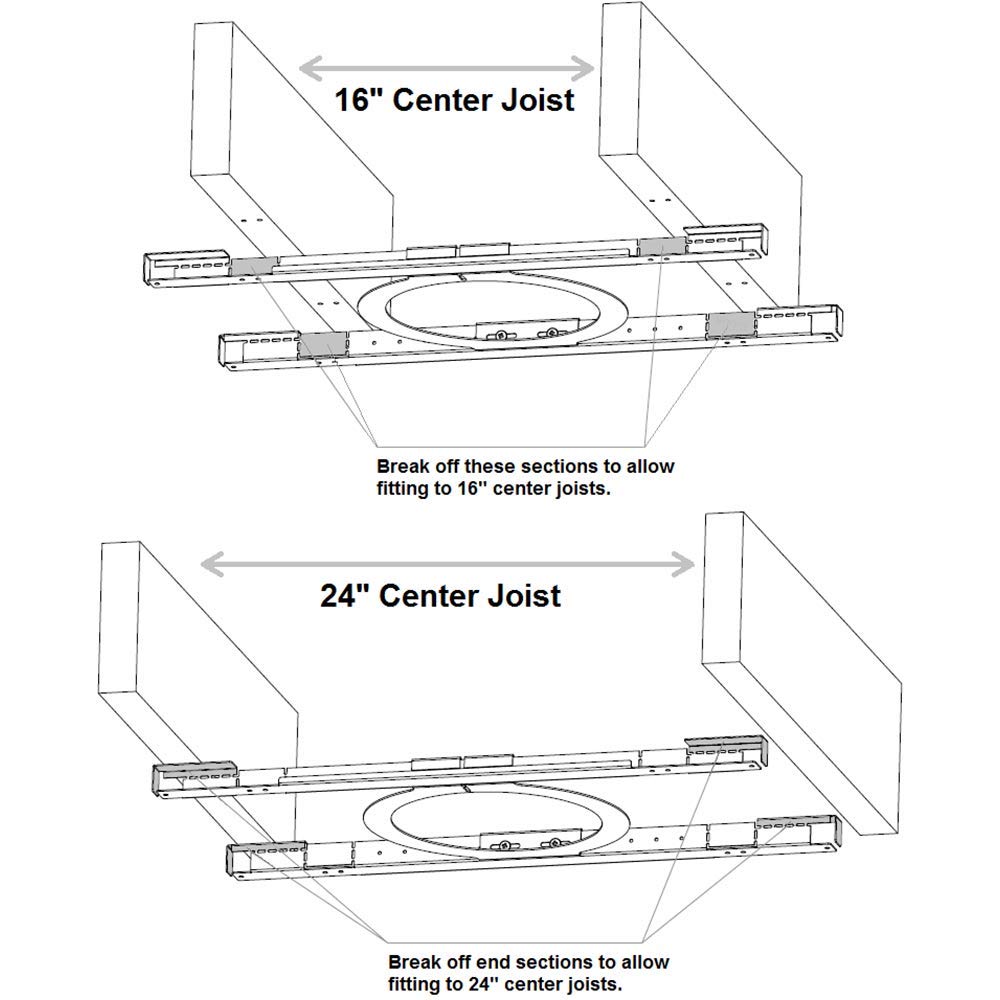 16" Center Joist

Break off these sections to allow fitting to 16" center joists.

24" Center Joist

Break off end sections to allow fitting to 24" center joists.