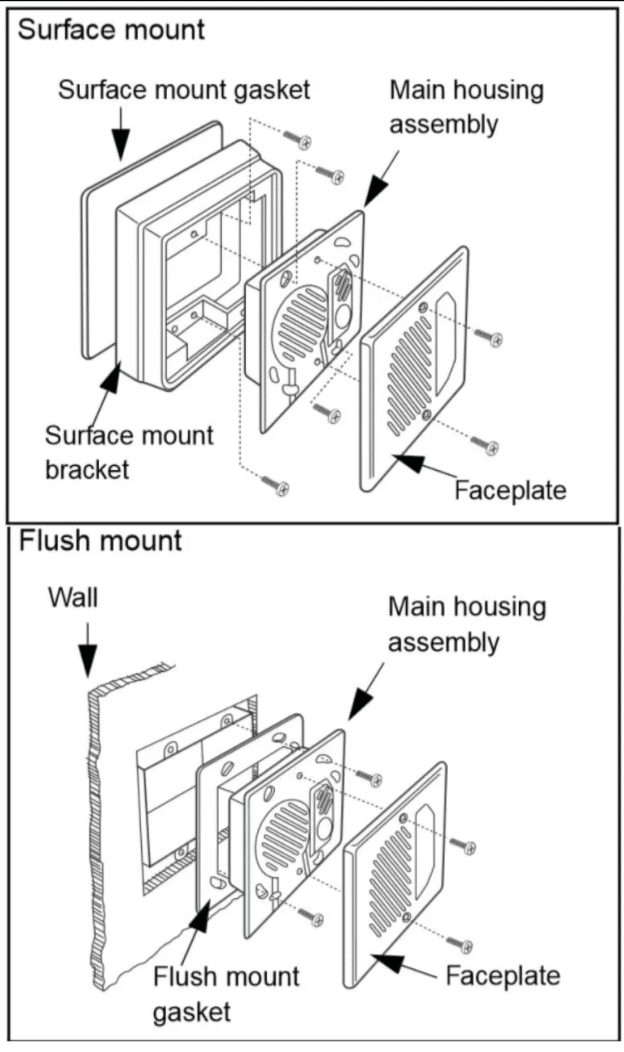 Surface mount

Surface mount gasket

Main housing assembly

Surface mount bracket

Faceplate

Flush mount

Wall

Main housing assembly

Flush mount gasket

Faceplate