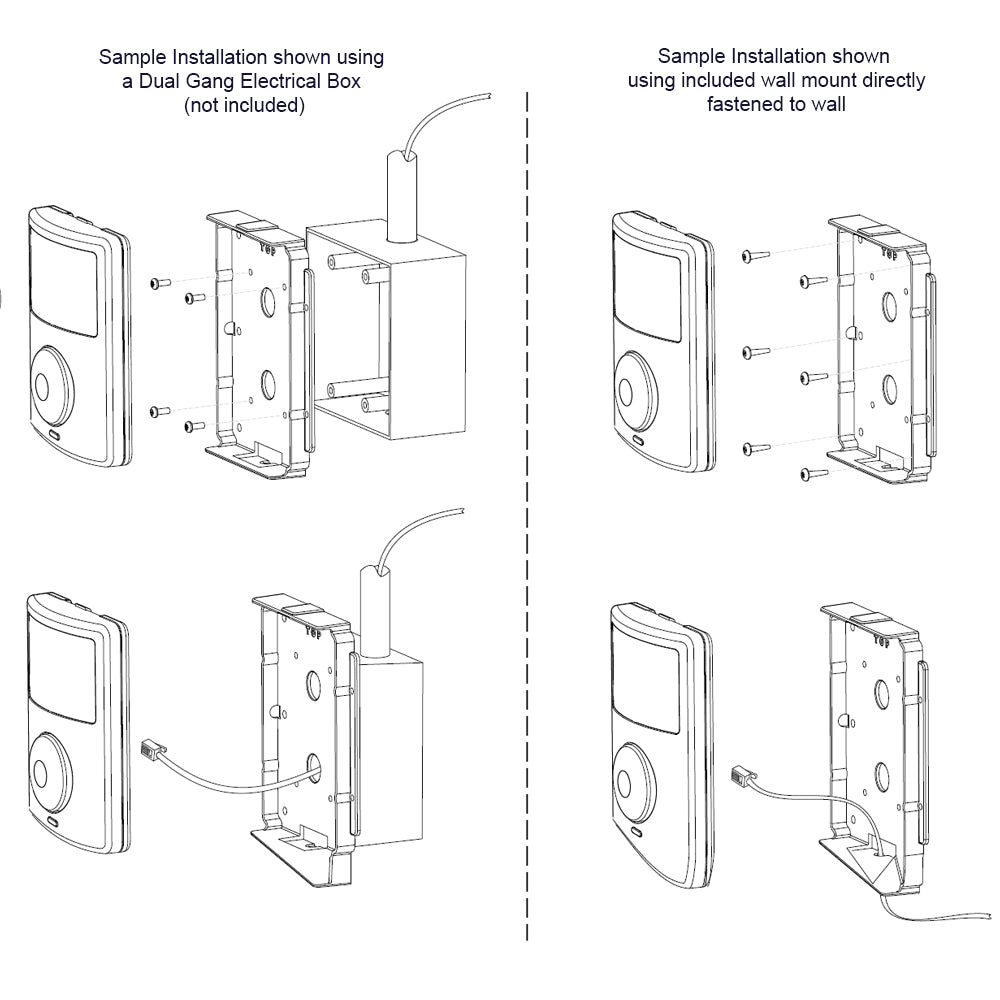 Sample Installation shown using a Dual Gang Electrical Box (not included)

Sample Installation shown using included wall mount directly fastened to wall

TOP

TOP

TOP

TOP